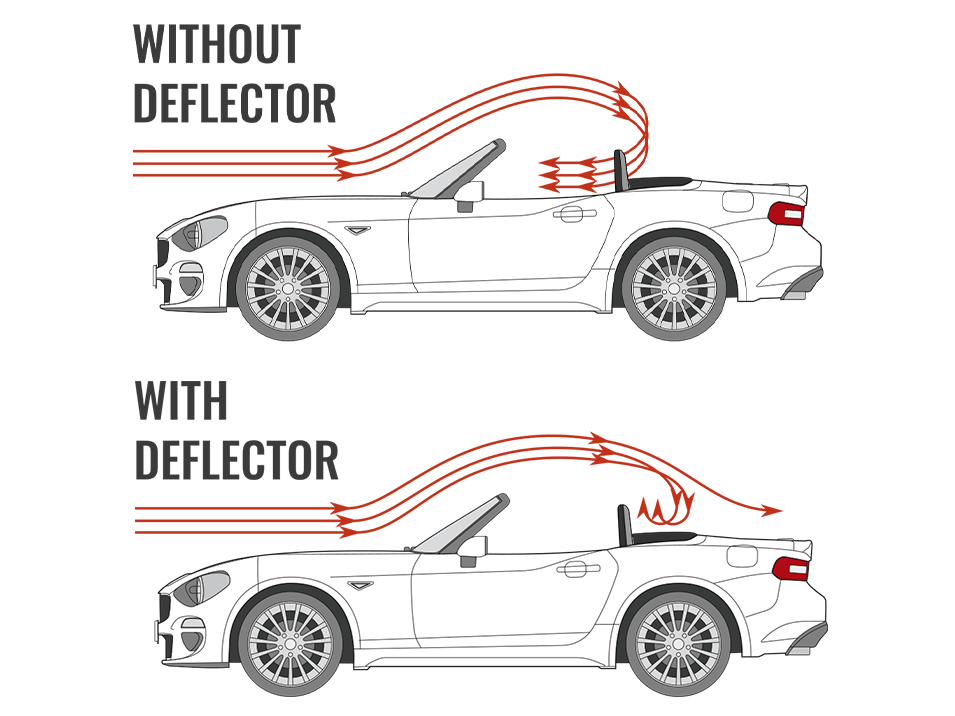 WITHOUT DEFLECTOR

WITH DEFLECTOR