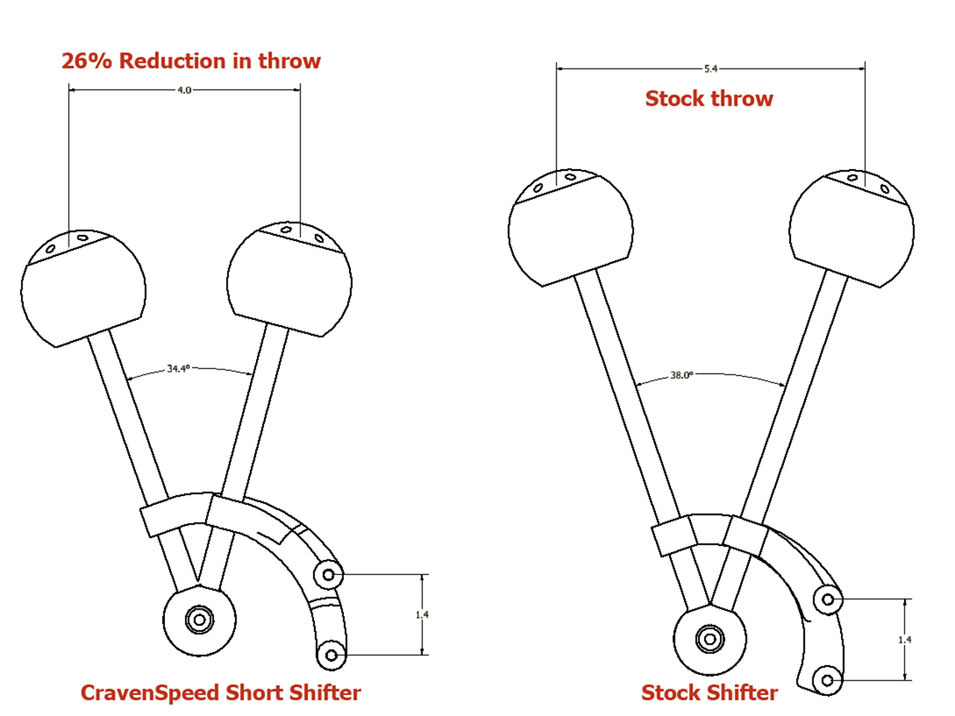 26% Reduction in throw

4.0

34.4°

1.4

CravenSpeed Short Shifter

5.4

Stock throw

38.0°

1.4

Stock Shifter